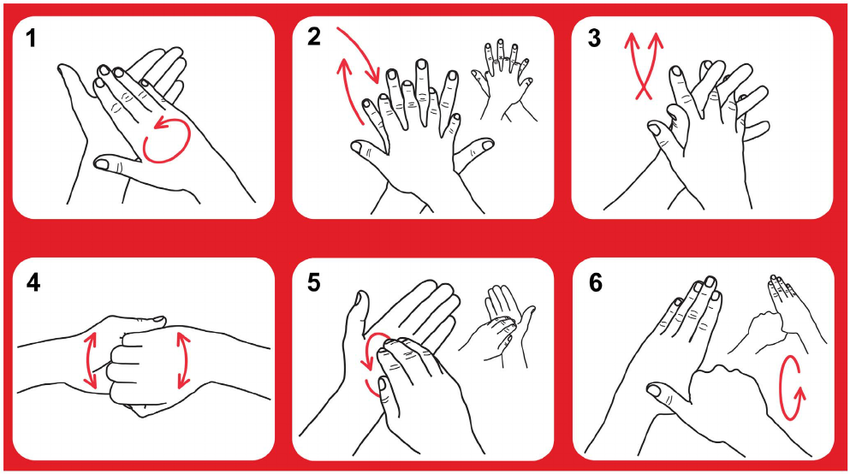 1

2

3

4

5

6